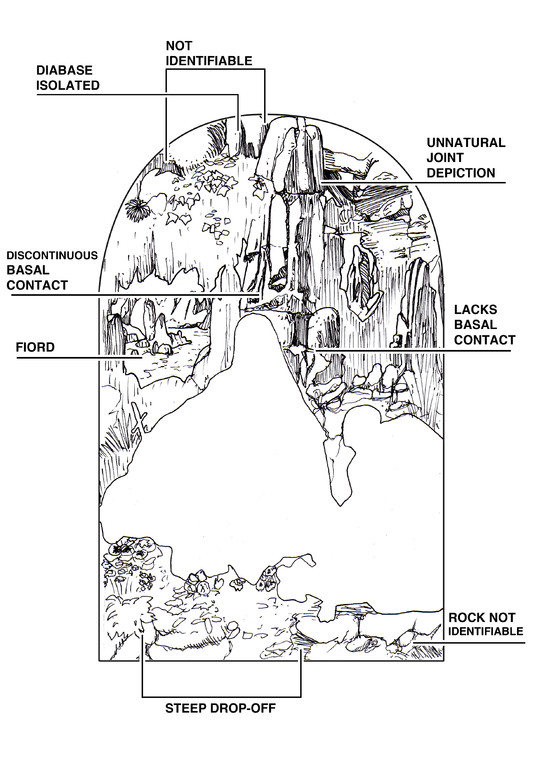 NOT IDENTIFIABLE

DIABASE ISOLATED

UNNATURAL JOINT DEPICTION

DISCONTINUOUS BASAL CONTACT

LACKS BASAL CONTACT

FIORD

ROCK NOT IDENTIFIABLE

STEEP DROP-OFF